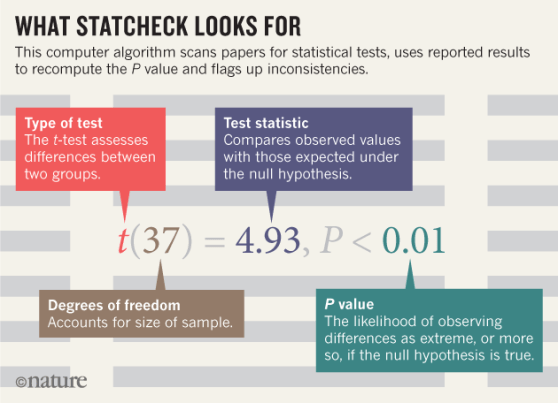 WHAT STATCHECK LOOKS FOR

This computer algorithm scans papers for statistical tests, uses reported results to recompute the P value and flags up inconsistencies.

Type of test
The t-test assesses differences between two groups.

Test statistic
Compares observed values with those expected under the null hypothesis.

$t(37) = 4.93, P < 0.01$

Degrees of freedom
Accounts for size of sample.

P value
The likelihood of observing differences as extreme, or more so, if the null hypothesis is true.

©nature